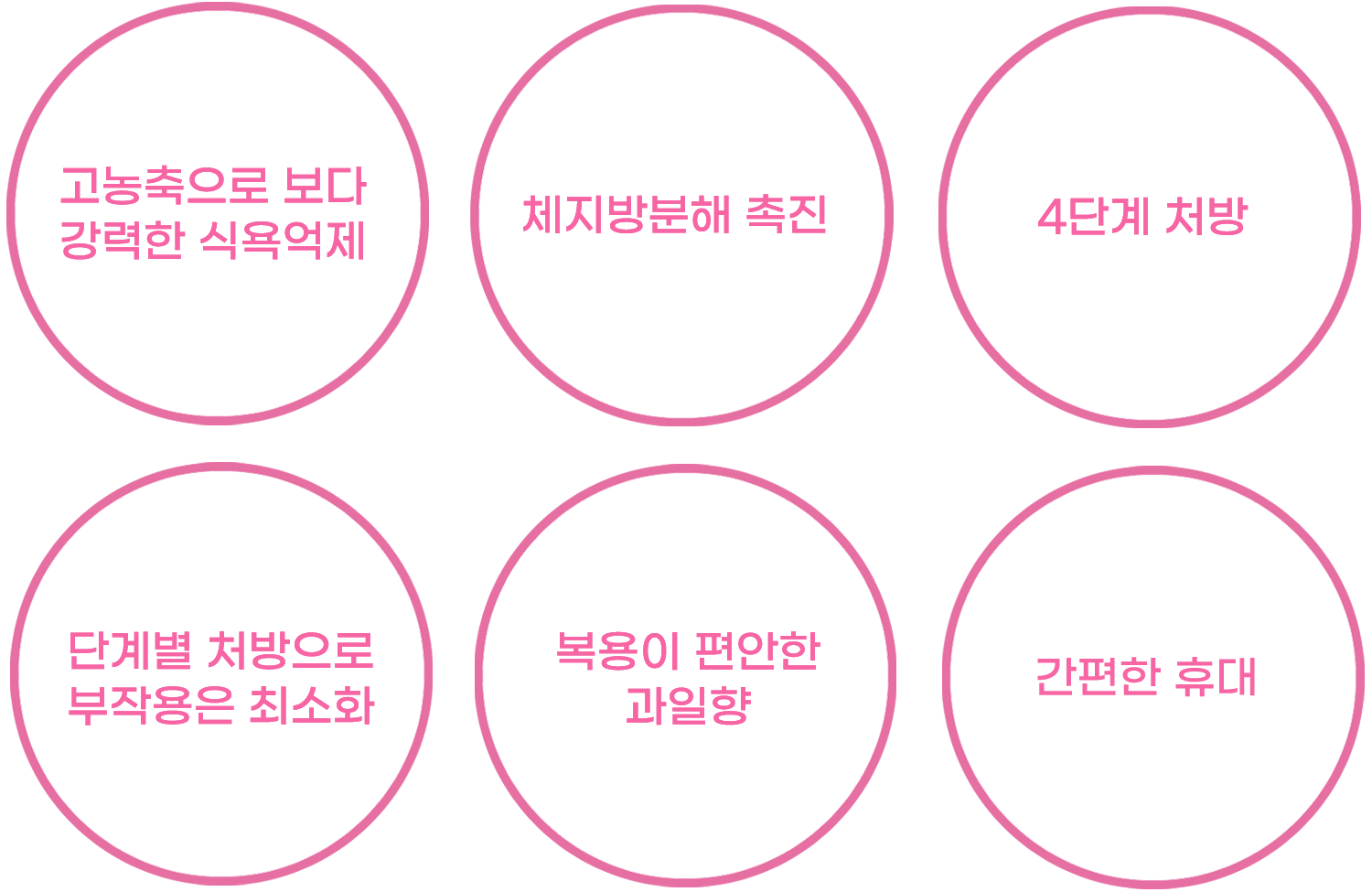 고농축으로 보다
강력한 식욕억제

체지방분해 촉진

4단계 처방

단계별 처방으로
부작용은 최소화

복용이 편안한
과일향

간편한 휴대